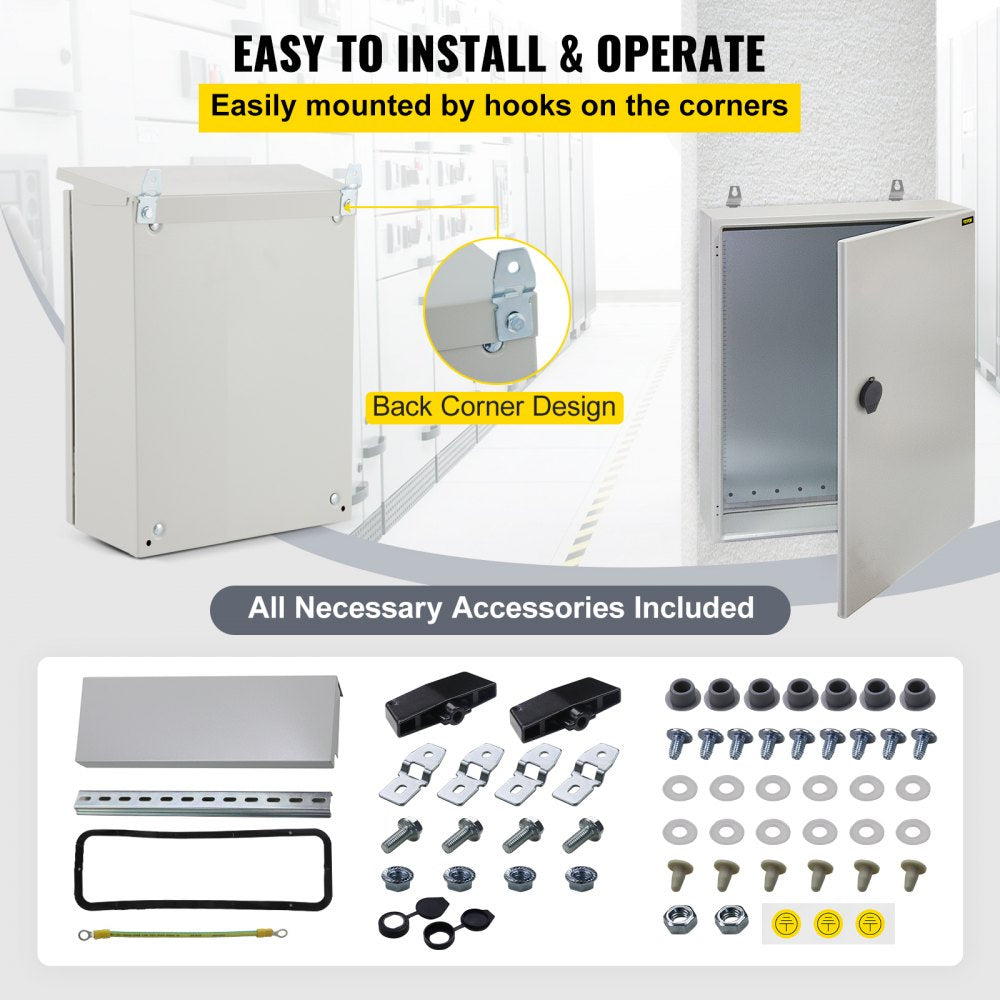 EASY TO INSTALL & OPERATE

Easily mounted by hooks on the corners

Back Corner Design

All Necessary Accessories Included