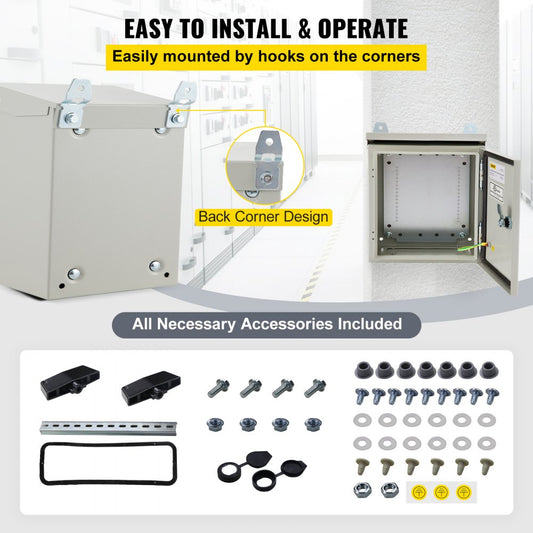 EASY TO INSTALL & OPERATE

Easily mounted by hooks on the corners

Back Corner Design

All Necessary Accessories Included