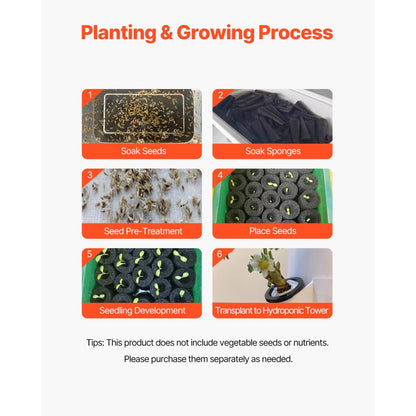 Planting & Growing Process

1
Soak Seeds

2
Soak Sponges

3
Seed Pre-Treatment

4
Place Seeds

5
Seedling Development

6
Transplant to Hydroponic Tower

Tips: This product does not include vegetable seeds or nutrients.
Please purchase them separately as needed.