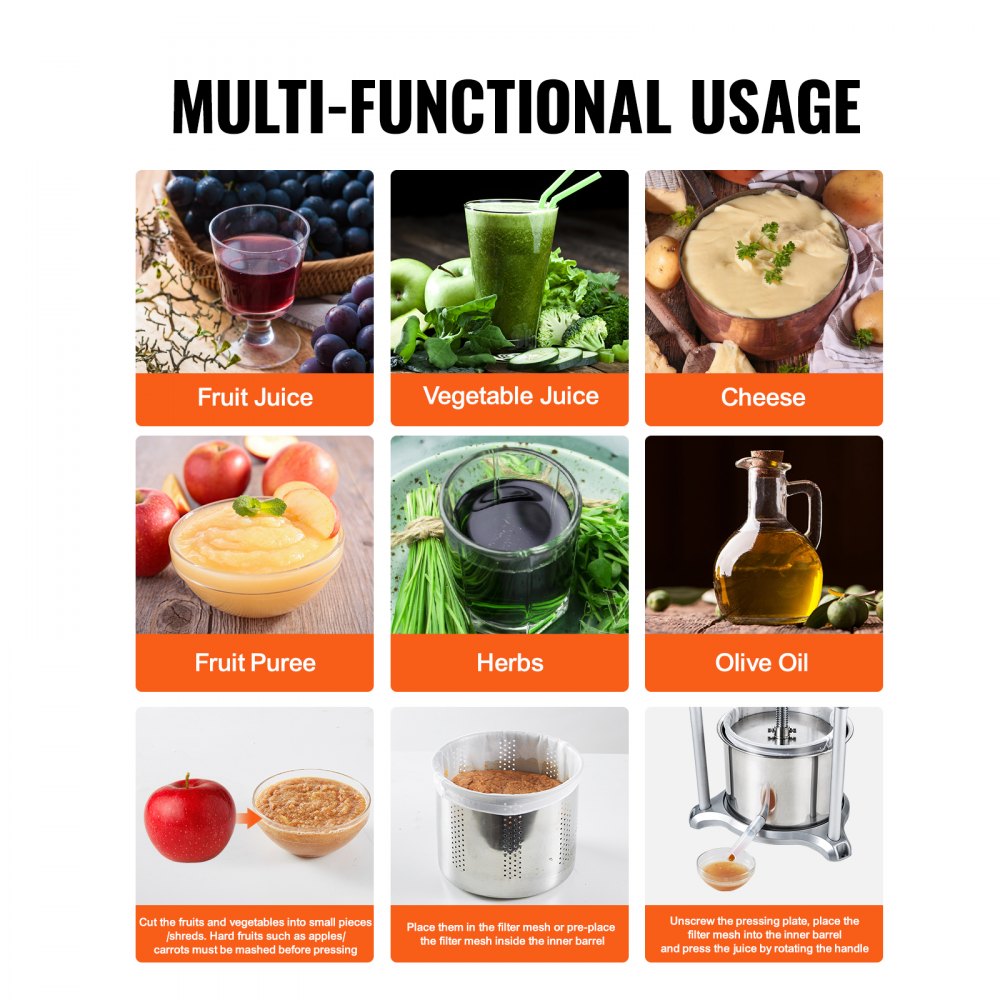 MULTI-FUNCTIONAL USAGE

Fruit Juice

Vegetable Juice

Cheese

Fruit Puree

Herbs

Olive Oil

Cut the fruits and vegetables into small pieces /shreds. Hard fruits such as apples/ carrots must be mashed before pressing

Place them in the filter mesh or pre-place the filter mesh inside the inner barrel

Unscrew the pressing plate, place the filter mesh into the inner barrel and press the juice by rotating the handle