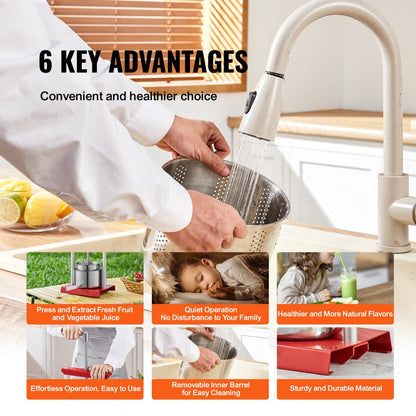 6 KEY ADVANTAGES

Convenient and healthier choice

Press and Extract Fresh Fruit and Vegetable Juice

Quiet Operation No Disturbance to Your Family

Healthier and More Natural Flavors

Effortless Operation, Easy to Use

Removable Inner Barrel for Easy Cleaning

Sturdy and Durable Material