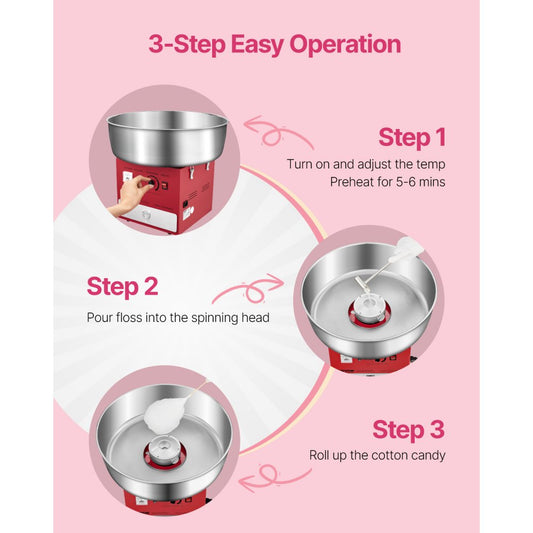 3-Step Easy Operation

Step 1

Turn on and adjust the temp
Preheat for 5-6 mins

Step 2

Pour floss into the spinning head

Step 3

Roll up the cotton candy