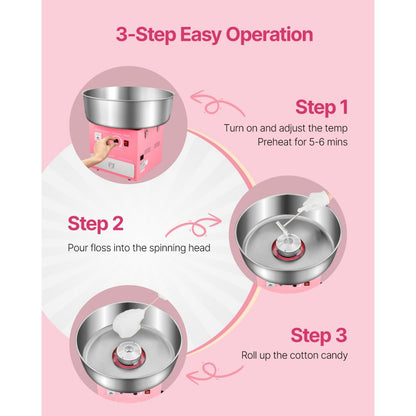 3-Step Easy Operation

Step 1

Turn on and adjust the temp
Preheat for 5-6 mins

Step 2

Pour floss into the spinning head

Step 3

Roll up the cotton candy