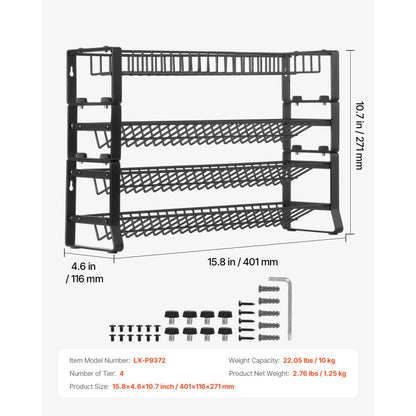 10.7 in / 271 mm

4.6 in / 116 mm

15.8 in / 401 mm

Item Model Number: LX-P9372

Number of Tier: 4

Product Size: 15.8×4.6×10.7 inch / 401×116×271 mm

Weight Capacity: 22.05 lbs / 10 kg

Product Net Weight: 2.76 lbs / 1.25 kg