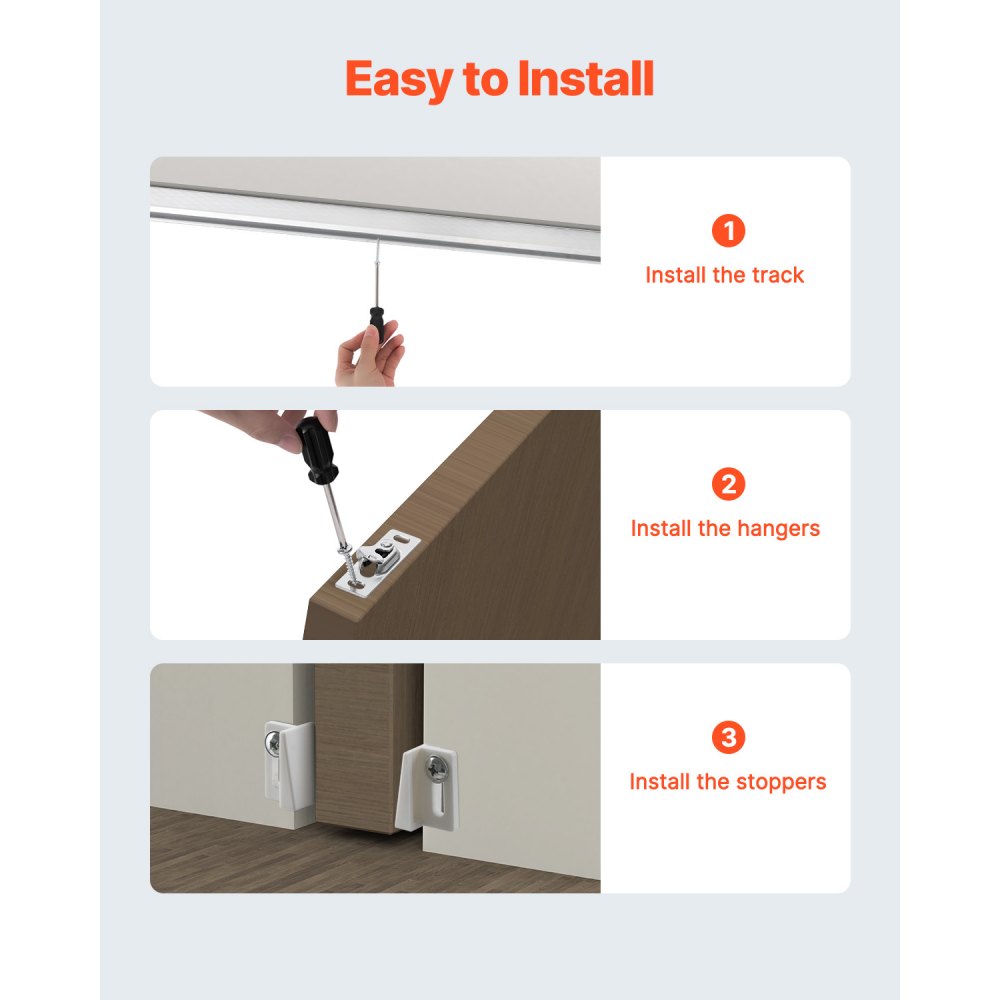 Easy to Install

1
Install the track

2
Install the hangers

3
Install the stoppers