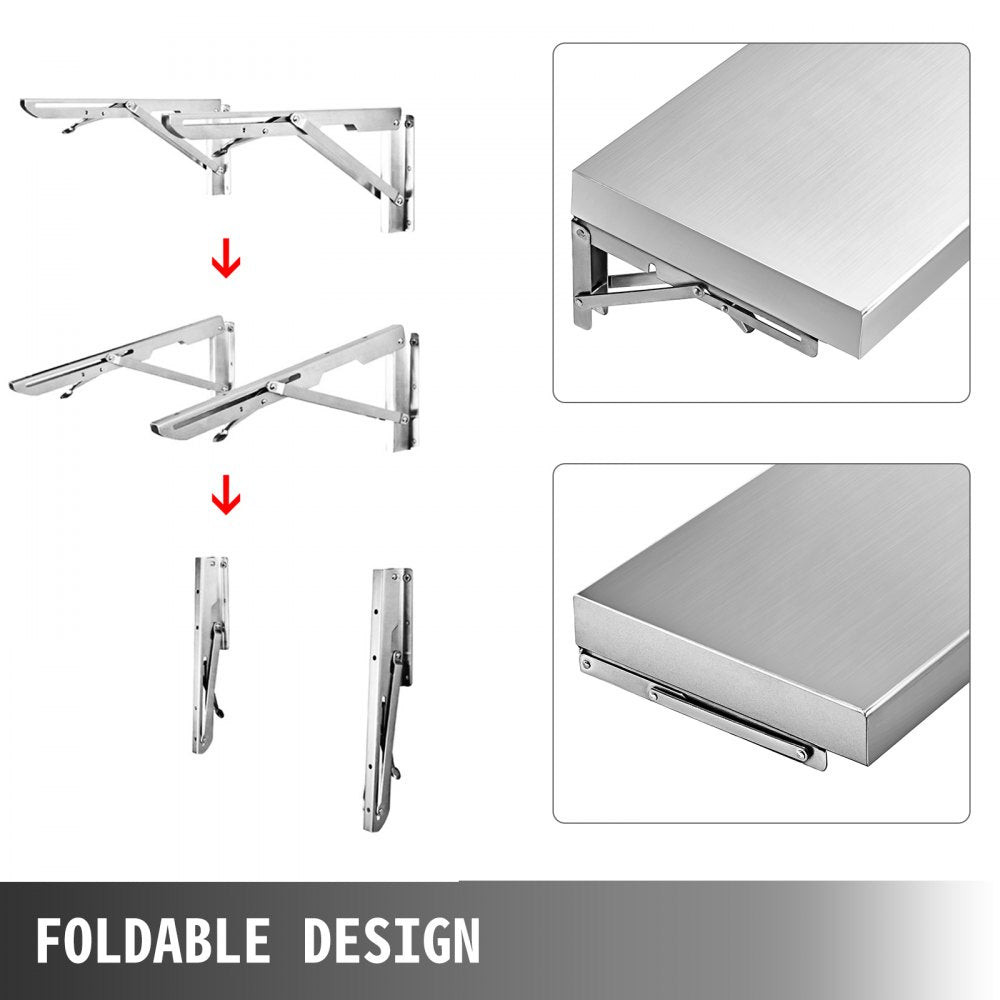 FOLDABLE DESIGN