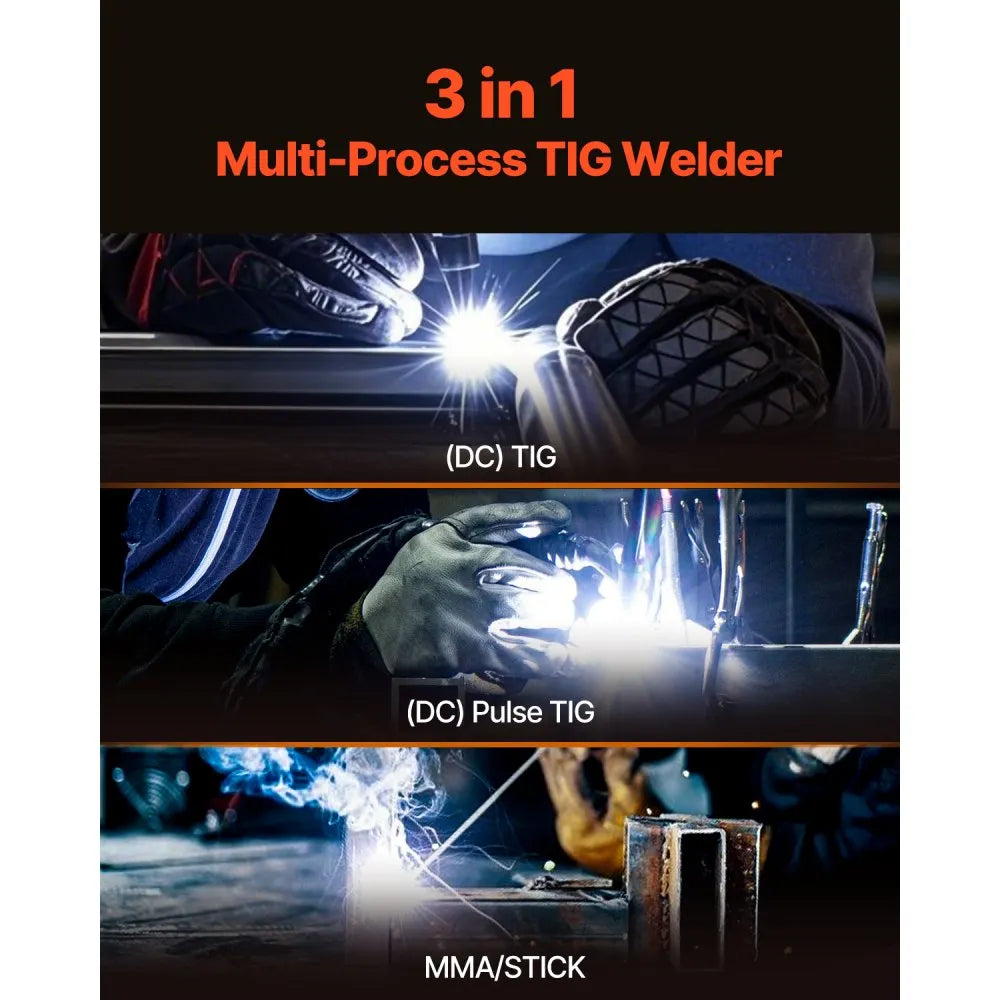 3 in 1
Multi-Process TIG Welder

(DC) TIG

(DC) Pulse TIG

MMA/STICK