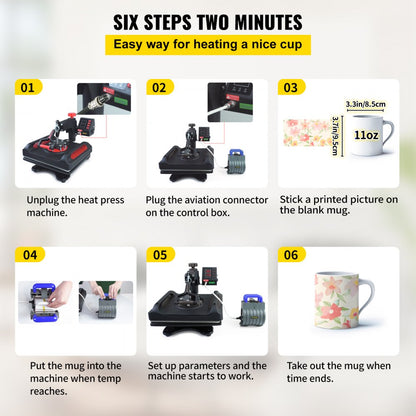 SIX STEPS TWO MINUTES

Easy way for heating a nice cup

01

Unplug the heat press machine.

02

Plug the aviation connector on the control box.

03

3.3in/8.5cm

3.7in/9.5cm

11oz

Stick a printed picture on the blank mug.

04

Put the mug into the machine when temp reaches.

05

Set up parameters and the machine starts to work.

06

Take out the mug when time ends.