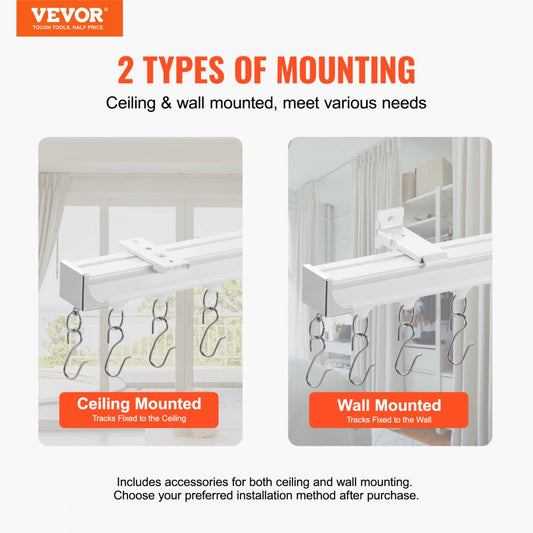 VEVOR
TOUGH TOOLS, HALF PRICE

2 TYPES OF MOUNTING

Ceiling & wall mounted, meet various needs

Ceiling Mounted
Tracks Fixed to the Ceiling

Wall Mounted
Tracks Fixed to the Wall

Includes accessories for both ceiling and wall mounting. Choose your preferred installation method after purchase.