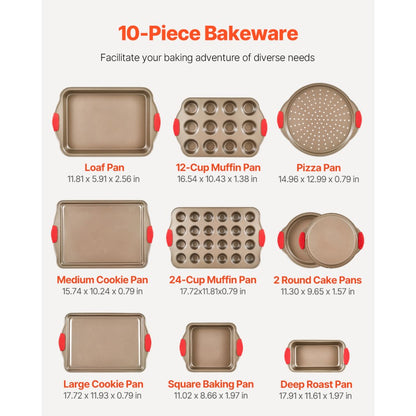 10-Piece Bakeware

Facilitate your baking adventure of diverse needs

Loaf Pan
11.81 x 5.91 x 2.56 in

12-Cup Muffin Pan
16.54 x 10.43 x 1.38 in

Pizza Pan
14.96 x 12.99 x 0.79 in

Medium Cookie Pan
15.74 x 10.24 x 0.79 in

24-Cup Muffin Pan
17.72x11.81x0.79 in

2 Round Cake Pans
11.30 x 9.65 x 1.57 in

Large Cookie Pan
17.72 x 11.93 x 0.79 in

Square Baking Pan
11.02 x 8.66 x 1.97 in

Deep Roast Pan
17.91 x 11.61 x 1.97 in