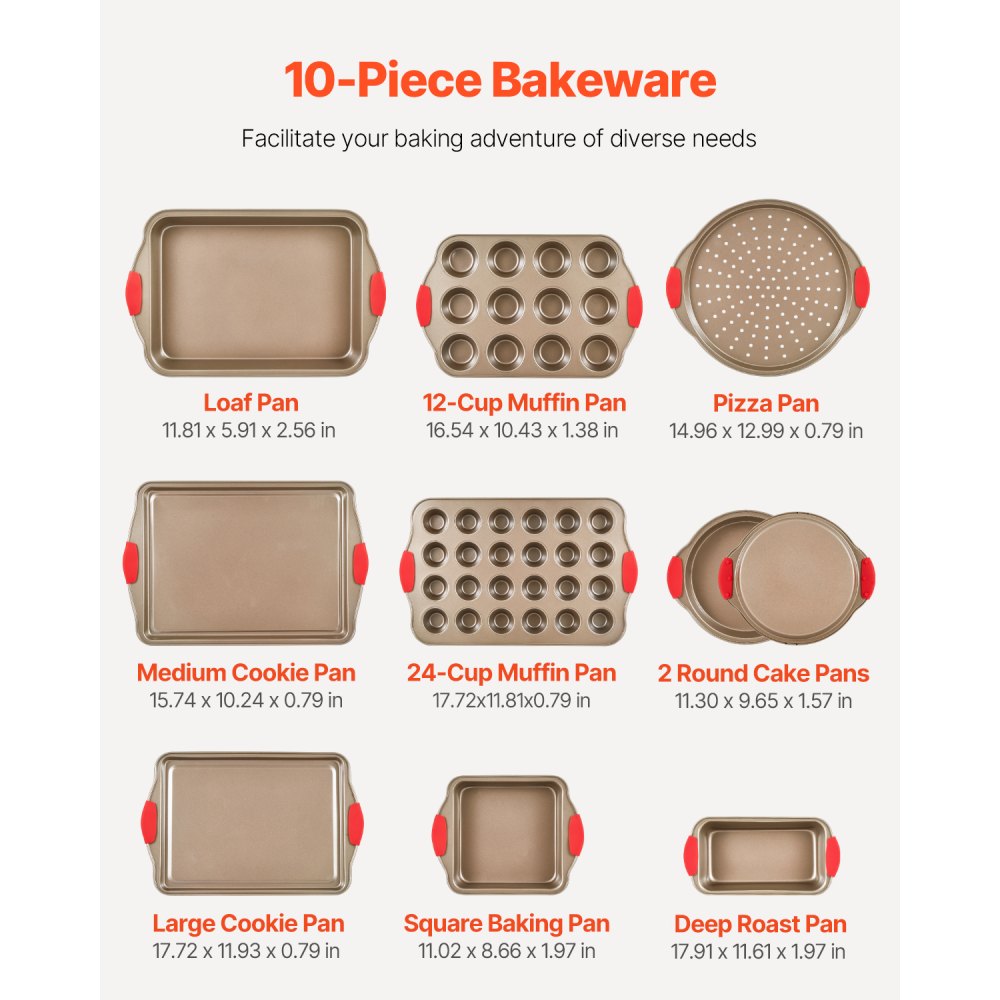 10-Piece Bakeware

Facilitate your baking adventure of diverse needs

Loaf Pan
11.81 x 5.91 x 2.56 in

12-Cup Muffin Pan
16.54 x 10.43 x 1.38 in

Pizza Pan
14.96 x 12.99 x 0.79 in

Medium Cookie Pan
15.74 x 10.24 x 0.79 in

24-Cup Muffin Pan
17.72x11.81x0.79 in

2 Round Cake Pans
11.30 x 9.65 x 1.57 in

Large Cookie Pan
17.72 x 11.93 x 0.79 in

Square Baking Pan
11.02 x 8.66 x 1.97 in

Deep Roast Pan
17.91 x 11.61 x 1.97 in