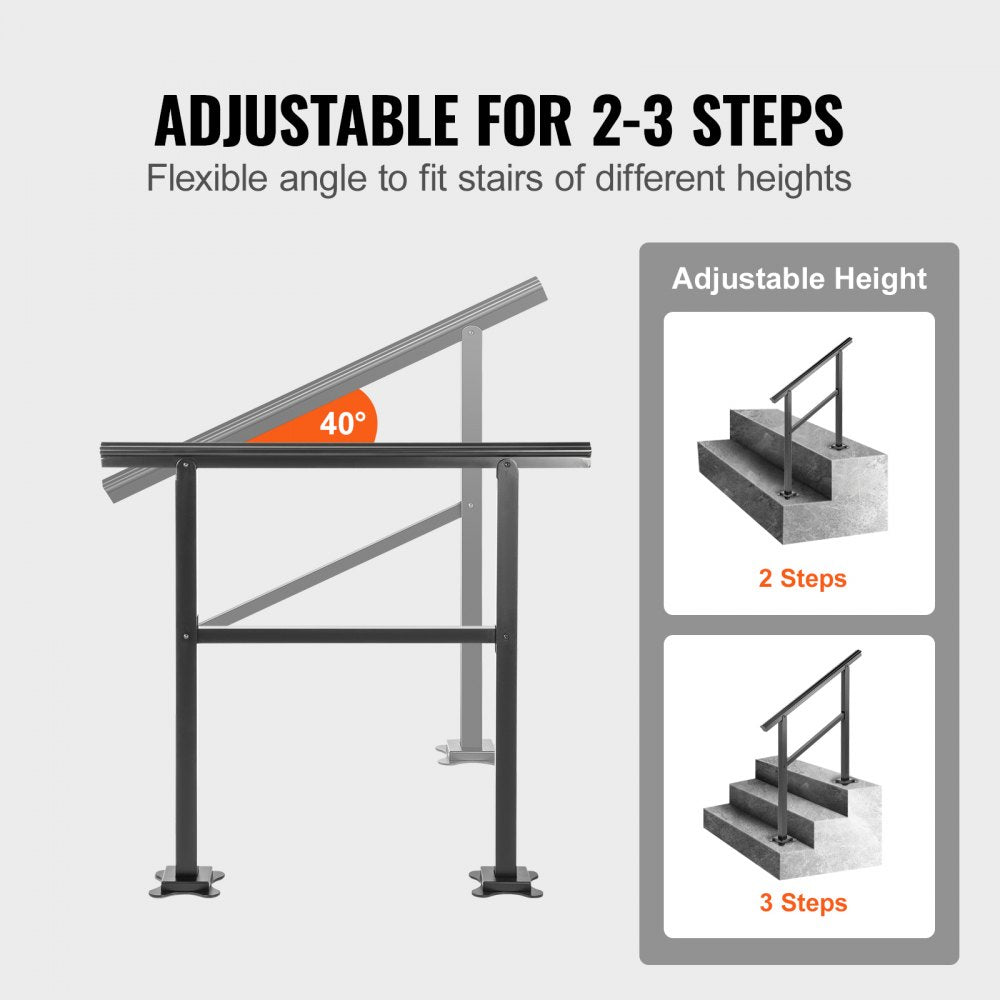 ADJUSTABLE FOR 2-3 STEPS
Flexible angle to fit stairs of different heights

40°

Adjustable Height

2 Steps

3 Steps