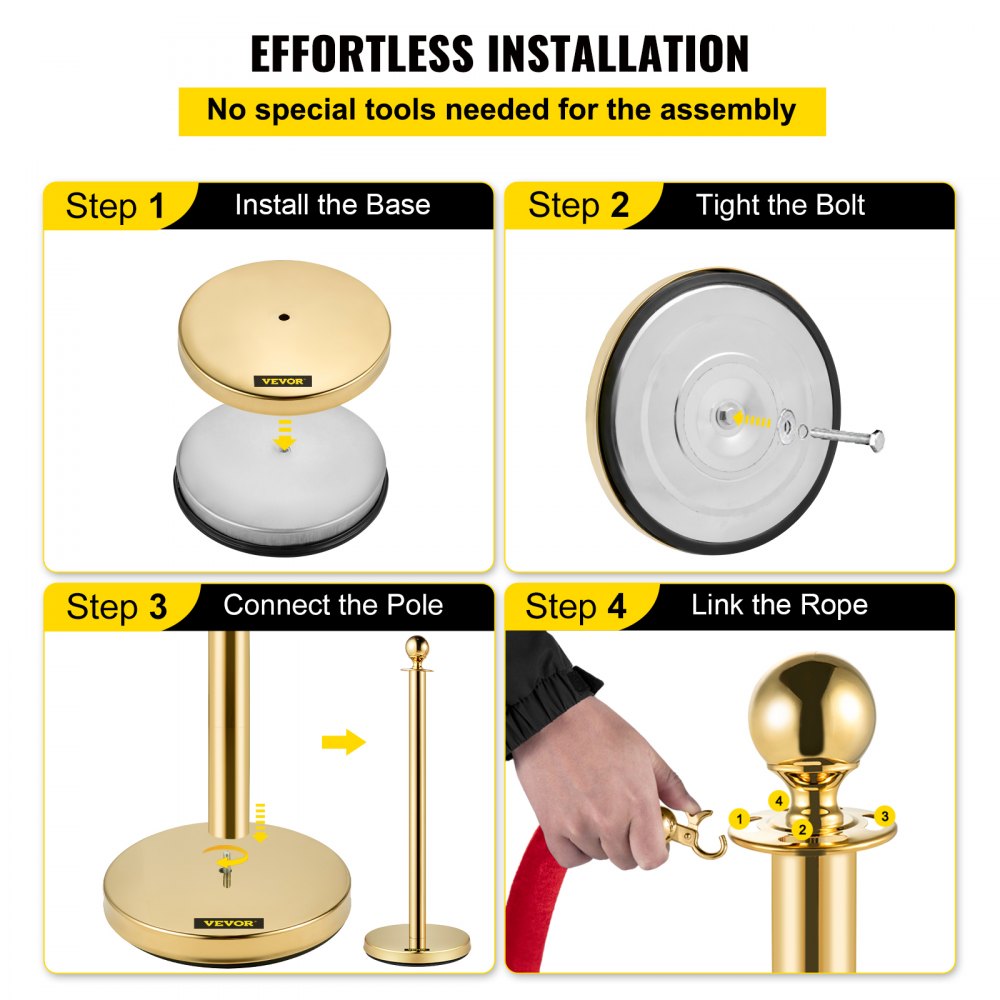 EFFORTLESS INSTALLATION

No special tools needed for the assembly

Step 1 Install the Base

VEVOR

Step 2 Tight the Bolt

Step 3 Connect the Pole

VEVOR

Step 4 Link the Rope

1 4 2 3