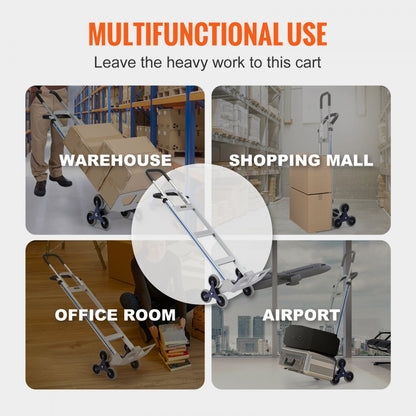 MULTIFUNCTIONAL USE
Leave the heavy work to this cart

WAREHOUSE

SHOPPING MALL

OFFICE ROOM

AIRPORT