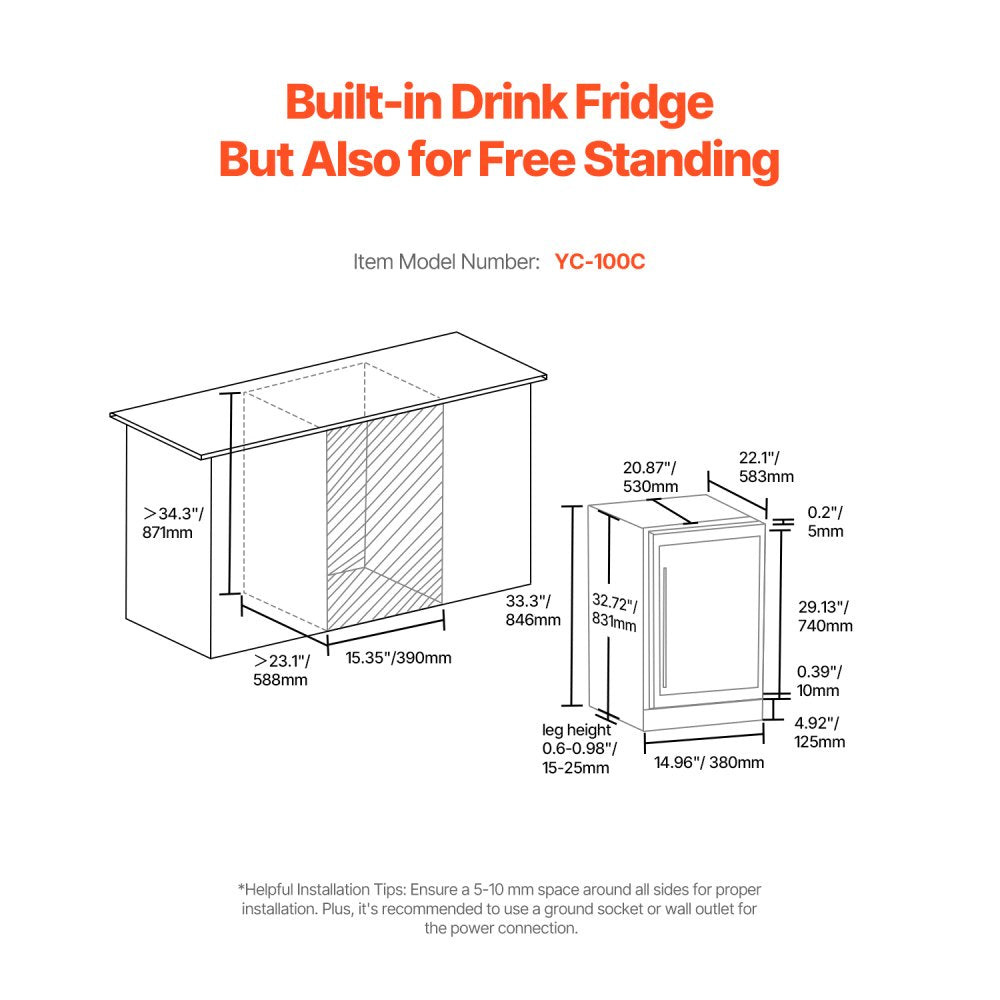 Built-in Drink Fridge
But Also for Free Standing

Item Model Number: YC-100C

>34.3"/
871mm

>23.1"/
588mm

15.35"/390mm

20.87"/
530mm

22.1"/
583mm

0.2"/
5mm

33.3"/
846mm

32.72"/
831mm

29.13"/
740mm

0.39"/
10mm

4.92"/
125mm

leg height
0.6-0.98"/
15-25mm

14.96"/ 380mm

*Helpful Installation Tips: Ensure a 5-10 mm space around all sides for proper installation. Plus, it's recommended to use a ground socket or wall outlet for the power connection.