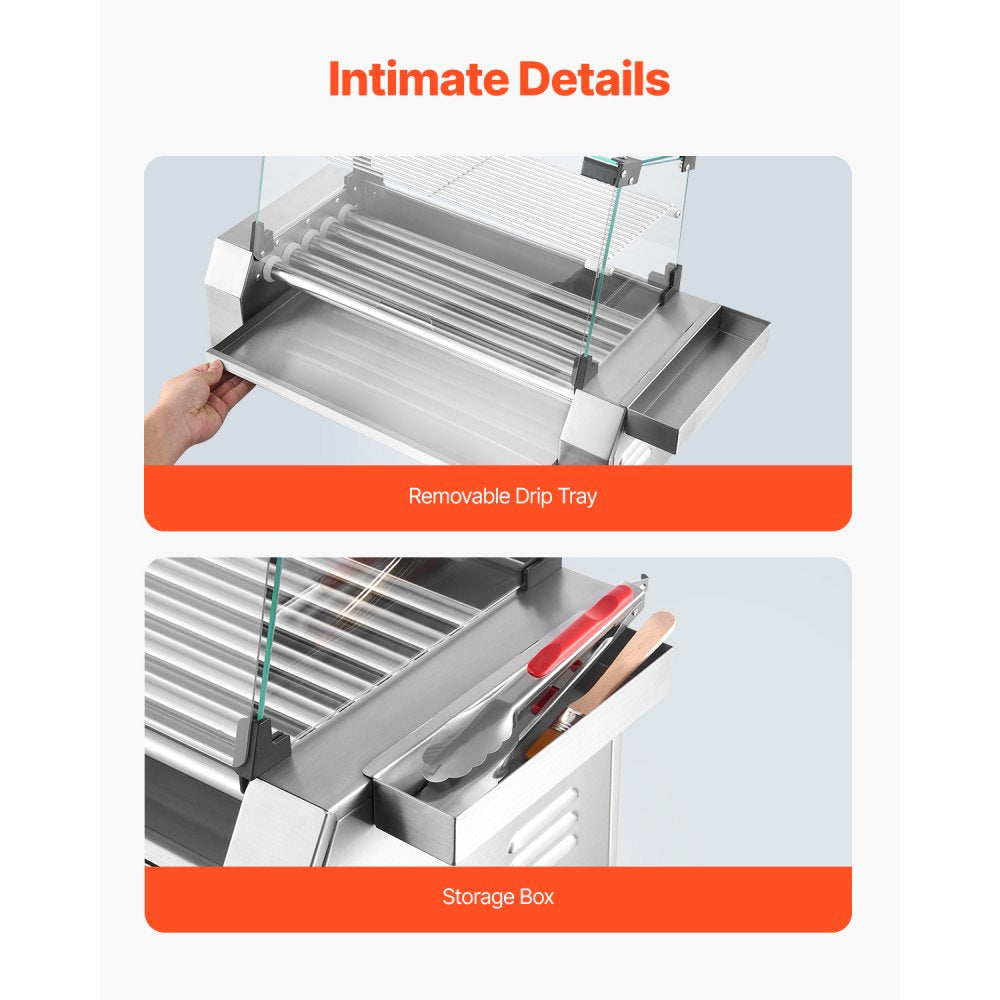 Intimate Details

Removable Drip Tray

Storage Box