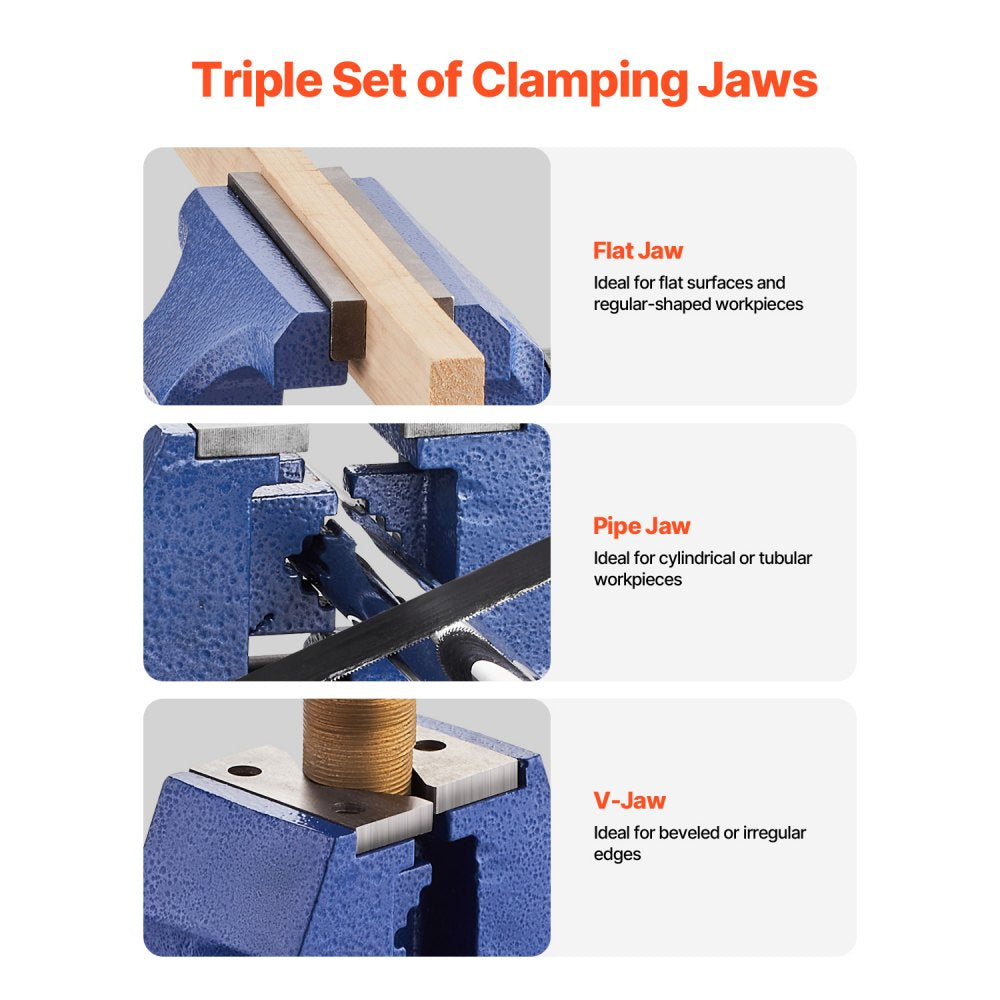 Triple Set of Clamping Jaws

Flat Jaw
Ideal for flat surfaces and regular-shaped workpieces

Pipe Jaw
Ideal for cylindrical or tubular workpieces

V-Jaw
Ideal for beveled or irregular edges