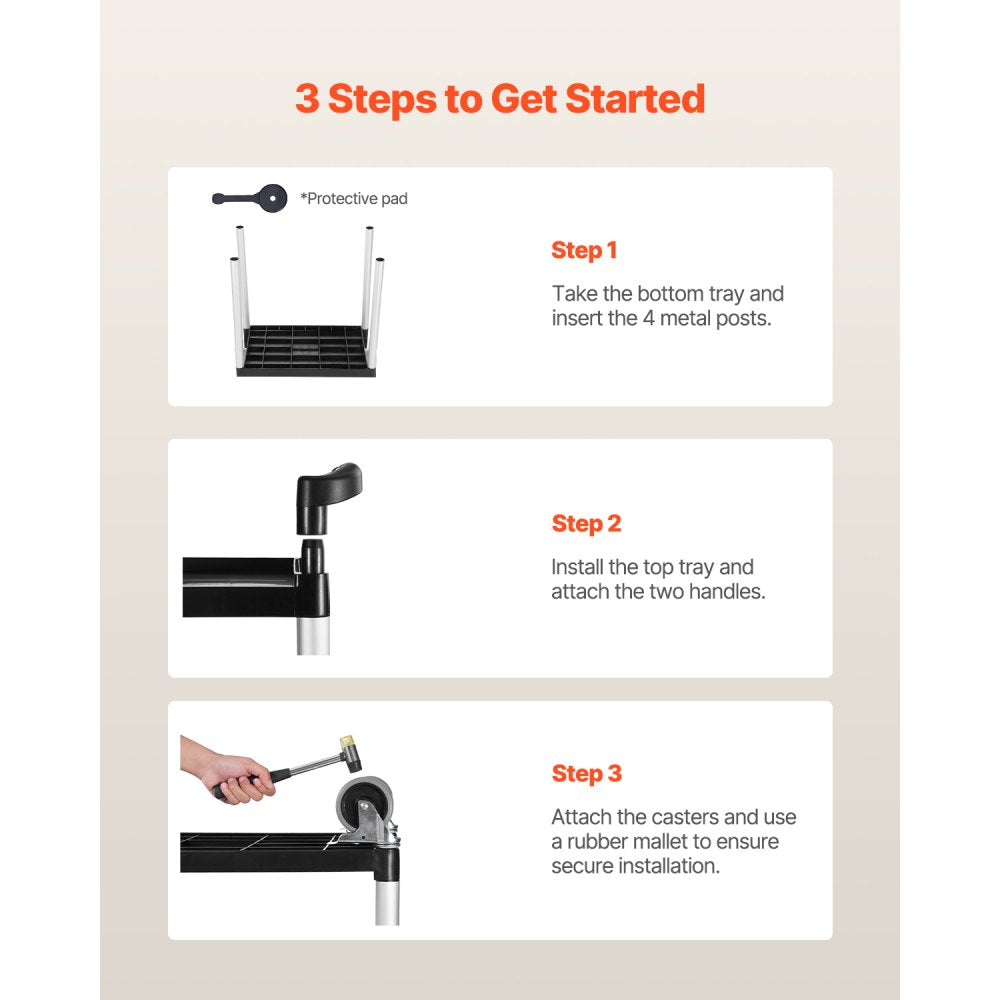 3 Steps to Get Started

*Protective pad

Step 1

Take the bottom tray and insert the 4 metal posts.

Step 2

Install the top tray and attach the two handles.

Step 3

Attach the casters and use a rubber mallet to ensure secure installation.