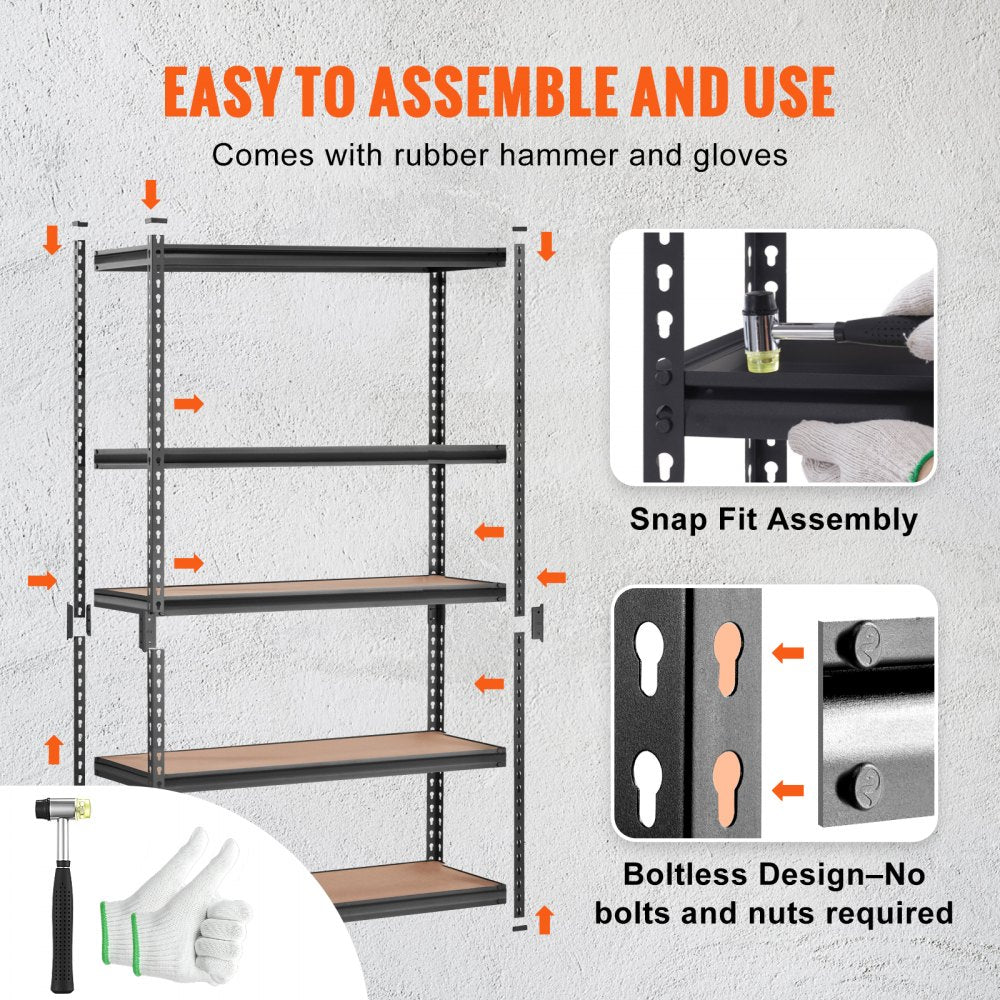 EASY TO ASSEMBLE AND USE

Comes with rubber hammer and gloves

Snap Fit Assembly

Boltless Design–No bolts and nuts required