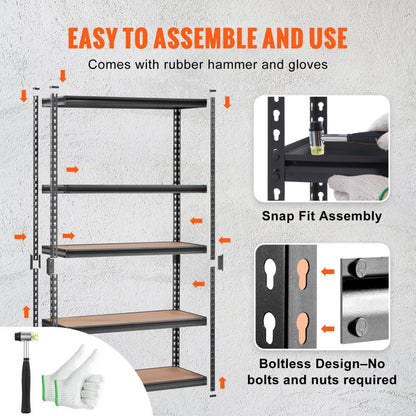 EASY TO ASSEMBLE AND USE

Comes with rubber hammer and gloves

Snap Fit Assembly

Boltless Design–No bolts and nuts required