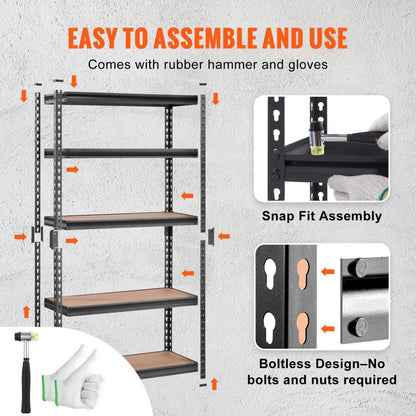 EASY TO ASSEMBLE AND USE

Comes with rubber hammer and gloves

Snap Fit Assembly

Boltless Design–No bolts and nuts required