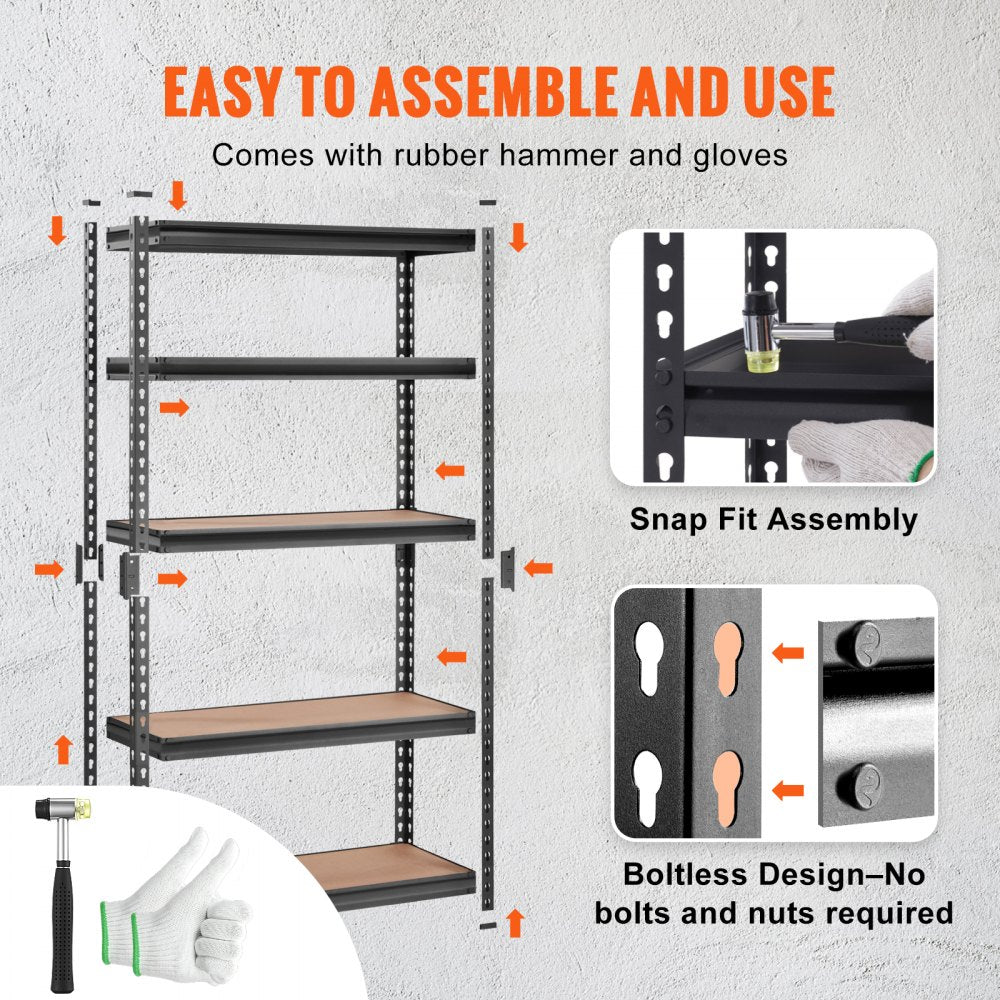 EASY TO ASSEMBLE AND USE

Comes with rubber hammer and gloves

Snap Fit Assembly

Boltless Design–No bolts and nuts required