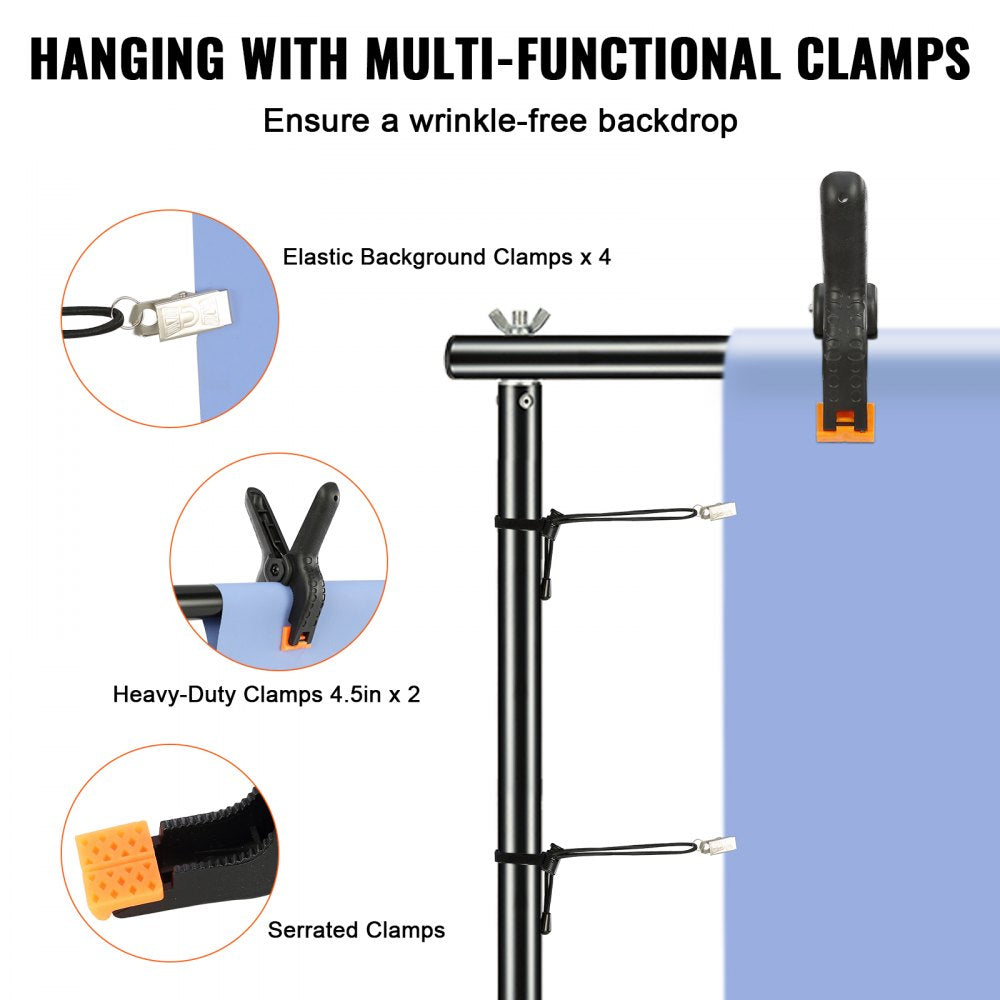 HANGING WITH MULTI-FUNCTIONAL CLAMPS

Ensure a wrinkle-free backdrop

Elastic Background Clamps x 4

Heavy-Duty Clamps 4.5in x 2

Serrated Clamps