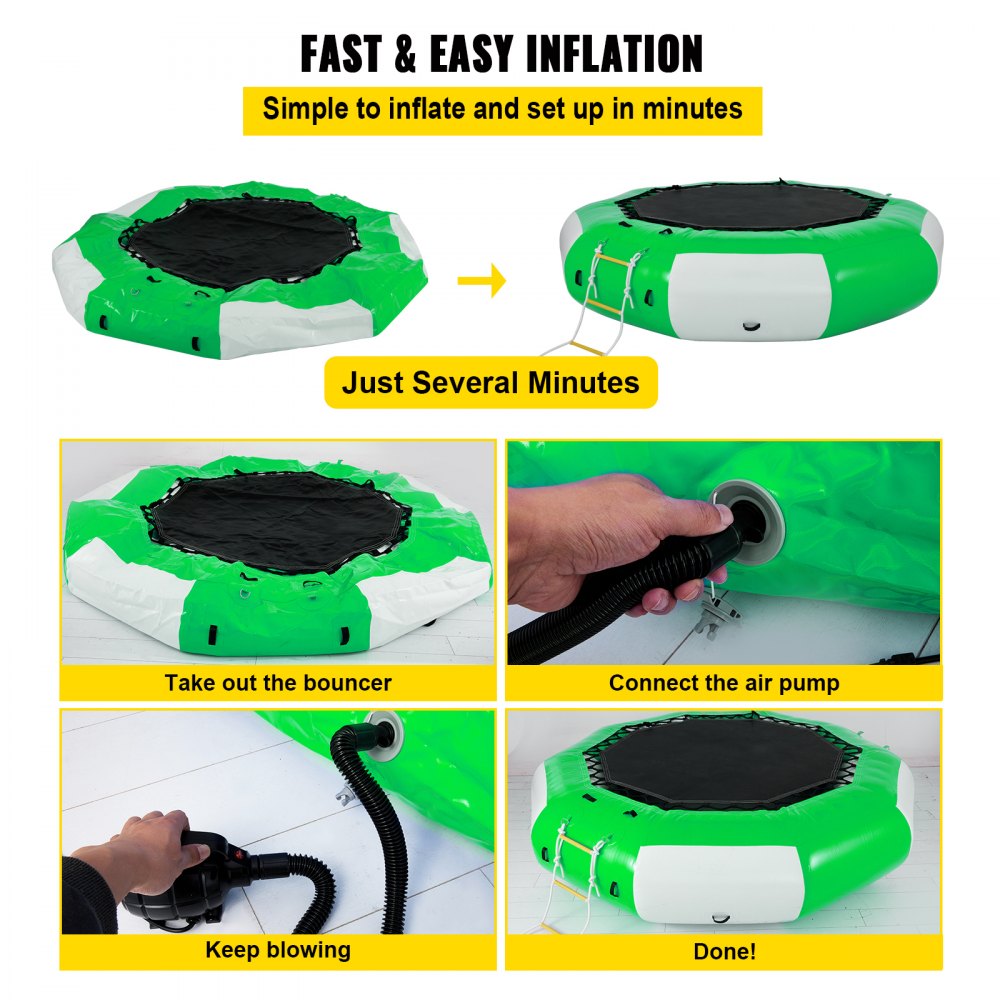 FAST & EASY INFLATION

Simple to inflate and set up in minutes

Just Several Minutes

Take out the bouncer

Connect the air pump

Keep blowing

Done!