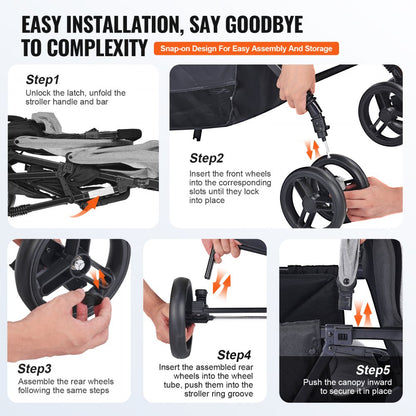 EASY INSTALLATION, SAY GOODBYE TO COMPLEXITY

Snap-on Design For Easy Assembly And Storage

Step1
Unlock the latch, unfold the stroller handle and bar

Step2
Insert the front wheels into the corresponding slots until they lock into place

Step3
Assemble the rear wheels following the same steps

Step4
Insert the assembled rear wheels into the wheel tube, push them into the stroller ring groove

Step5
Push the canopy inward to secure it in place