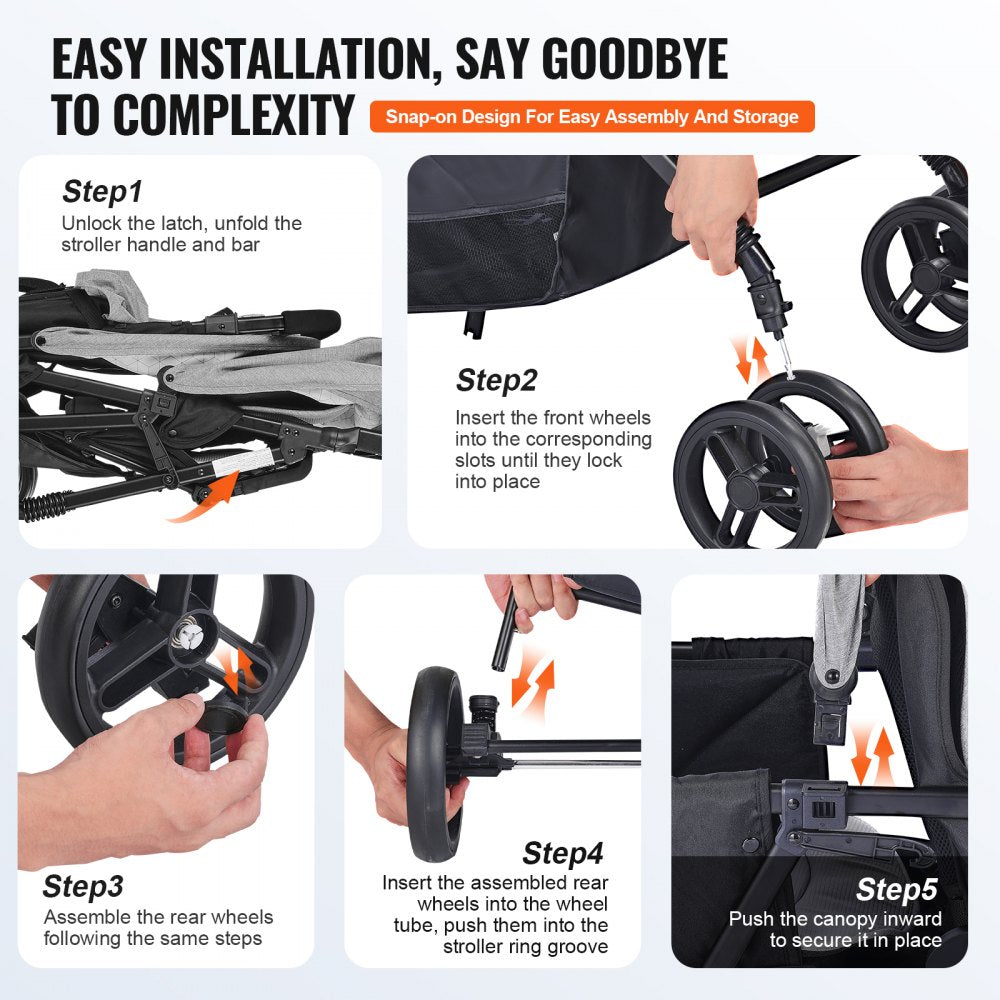 EASY INSTALLATION, SAY GOODBYE TO COMPLEXITY

Snap-on Design For Easy Assembly And Storage

Step1
Unlock the latch, unfold the stroller handle and bar

Step2
Insert the front wheels into the corresponding slots until they lock into place

Step3
Assemble the rear wheels following the same steps

Step4
Insert the assembled rear wheels into the wheel tube, push them into the stroller ring groove

Step5
Push the canopy inward to secure it in place