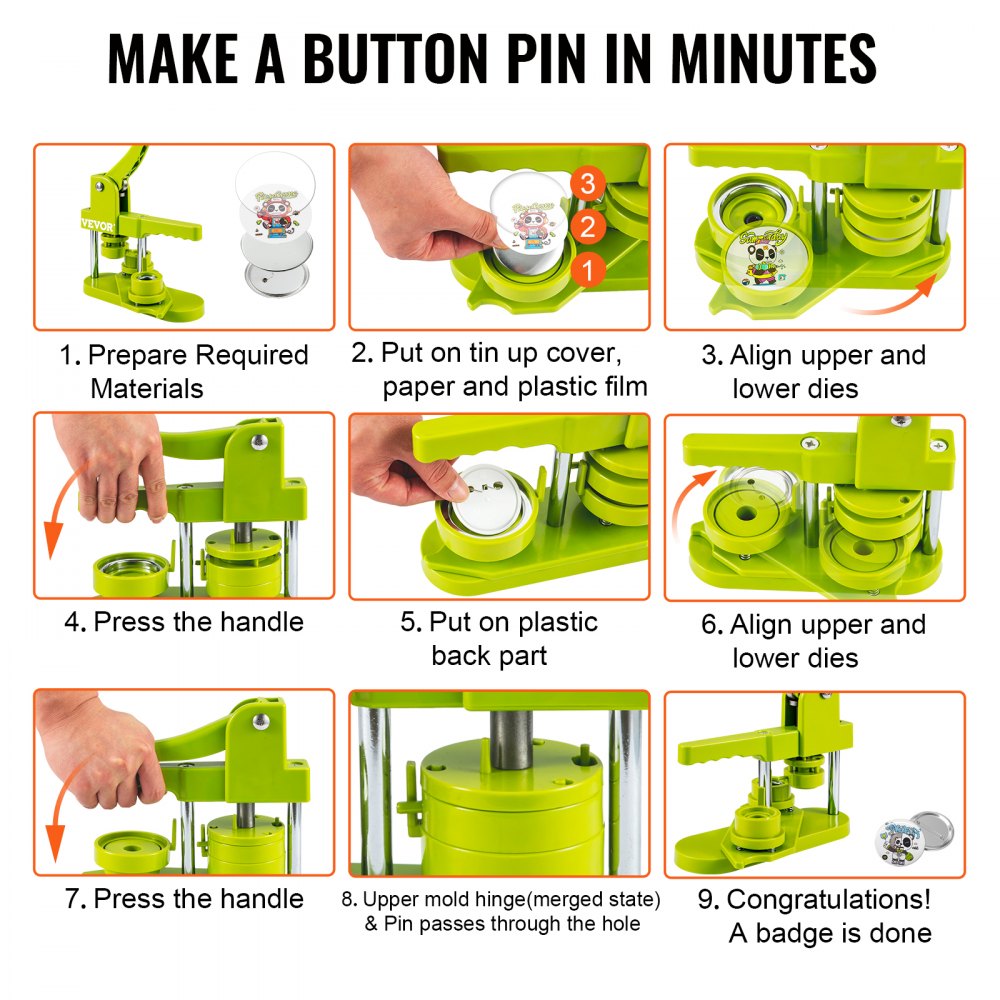 MAKE A BUTTON PIN IN MINUTES

VEVOR

1. Prepare Required Materials

3
2
1

2. Put on tin up cover, paper and plastic film

3. Align upper and lower dies

4. Press the handle

5. Put on plastic back part

6. Align upper and lower dies

7. Press the handle

8. Upper mold hinge(merged state) & Pin passes through the hole

9. Congratulations! A badge is done