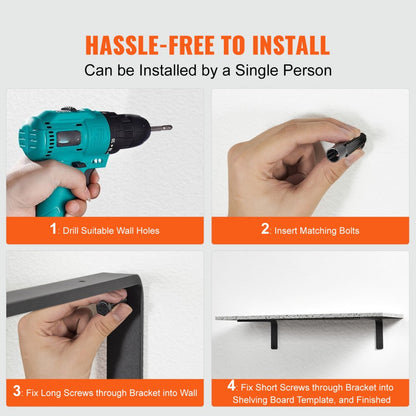 HASSLE-FREE TO INSTALL
Can be Installed by a Single Person

1: Drill Suitable Wall Holes

2: Insert Matching Bolts

3: Fix Long Screws through Bracket into Wall

4: Fix Short Screws through Bracket into Shelving Board Template, and Finished