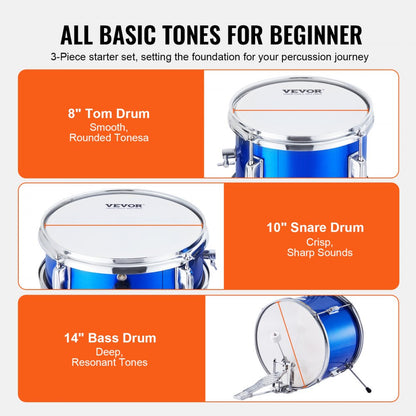 ALL BASIC TONES FOR BEGINNER

3-Piece starter set, setting the foundation for your percussion journey

8" Tom Drum
Smooth,
Rounded Tonesa

VEVOR

VEVOR

10" Snare Drum
Crisp,
Sharp Sounds

14" Bass Drum
Deep,
Resonant Tones