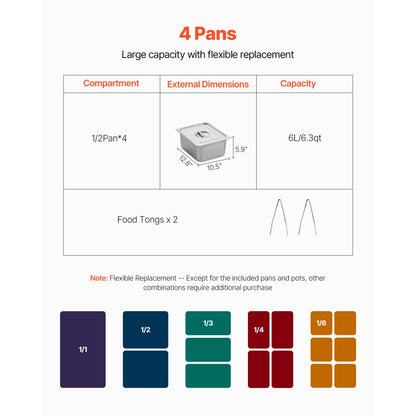 4 Pans

Large capacity with flexible replacement

| Compartment | External Dimensions | Capacity |
|---|---|---|
| 1/2Pan*4 | 12.8" 10.5" 5.9" | 6L/6.3qt |
| Food Tongs x 2 | | |

Note: Flexible Replacement -- Except for the included pans and pots, other combinations require additional purchase

1/1

1/2

1/3

1/4

1/6