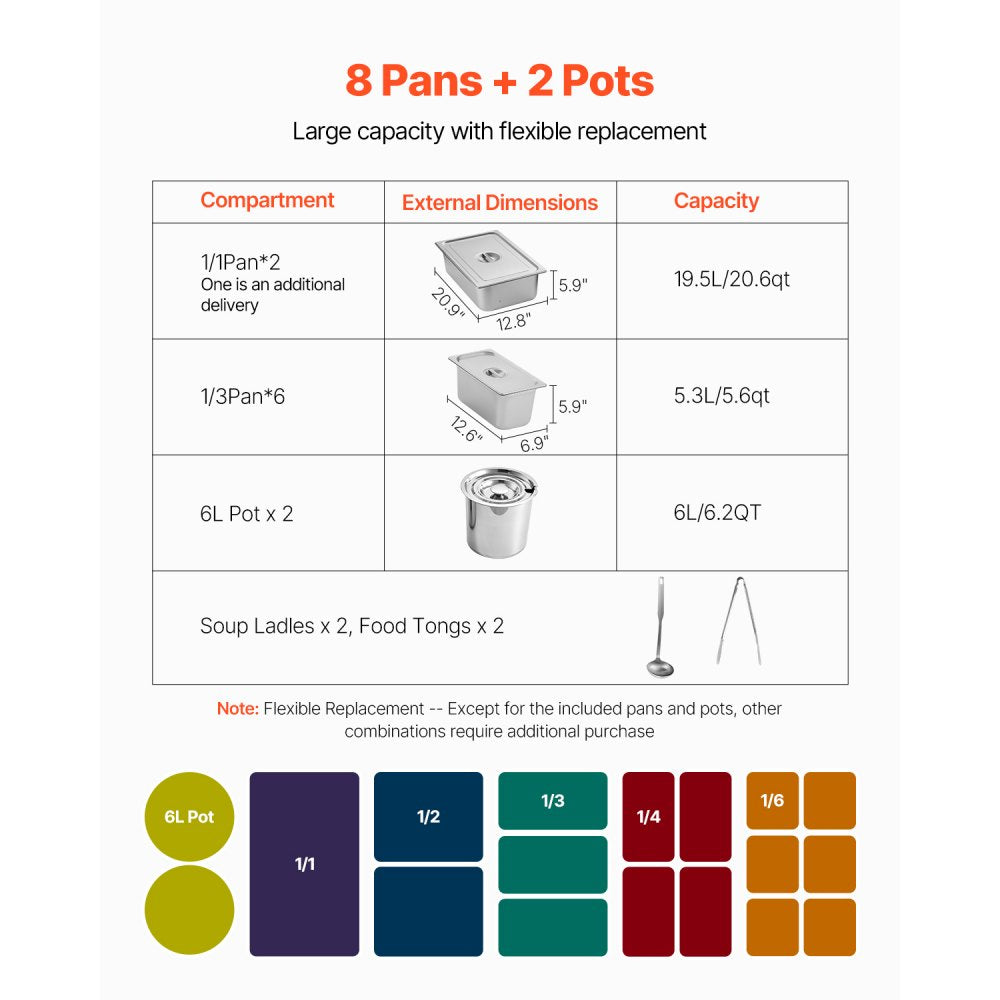 8 Pans + 2 Pots

Large capacity with flexible replacement

| Compartment | External Dimensions | Capacity |
|---|---|---|
| 1/1Pan*2 One is an additional delivery | 20.9" 12.8" 5.9" | 19.5L/20.6qt |
| 1/3Pan*6 | 12.6" 6.9" 5.9" | 5.3L/5.6qt |
| 6L Pot x 2 | | 6L/6.2QT |
| Soup Ladles x 2, Food Tongs x 2 | | |

Note: Flexible Replacement -- Except for the included pans and pots, other combinations require additional purchase

6L Pot

1/1

1/2

1/3

1/4

1/6