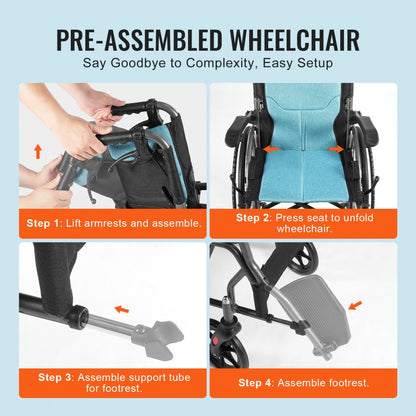 PRE-ASSEMBLED WHEELCHAIR
Say Goodbye to Complexity, Easy Setup

Step 1: Lift armrests and assemble.

Step 2: Press seat to unfold wheelchair.

Step 3: Assemble support tube for footrest.

Step 4: Assemble footrest.