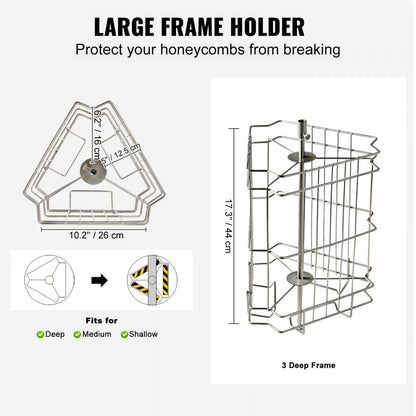 LARGE FRAME HOLDER
Protect your honeycombs from breaking

6.2" / 16 cm
5" / 12.5 cm
10.2" / 26 cm

Fits for
Deep Medium Shallow

17.3" / 44 cm

3 Deep Frame