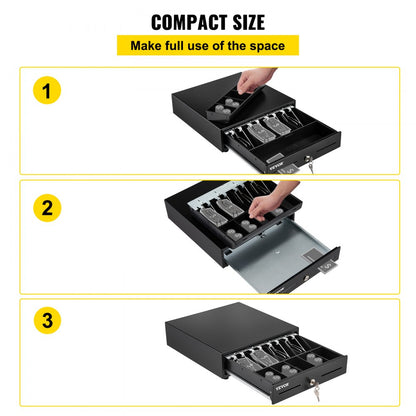 COMPACT SIZE

Make full use of the space

1

VEVOR

2

3

VEVOR