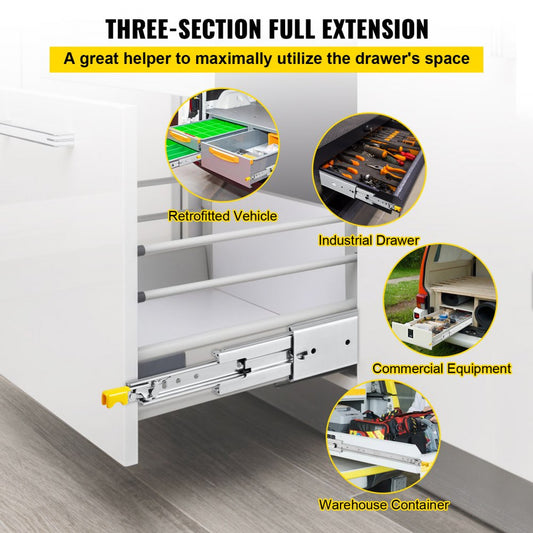 THREE-SECTION FULL EXTENSION

A great helper to maximally utilize the drawer's space

Retrofitted Vehicle

Industrial Drawer

Commercial Equipment

Warehouse Container