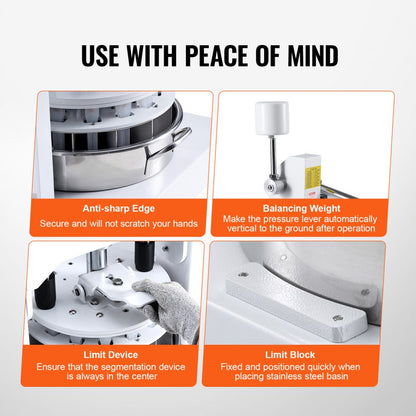 USE WITH PEACE OF MIND

Anti-sharp Edge
Secure and will not scratch your hands

Balancing Weight
Make the pressure lever automatically vertical to the ground after operation

Limit Device
Ensure that the segmentation device is always in the center

Limit Block
Fixed and positioned quickly when placing stainless steel basin