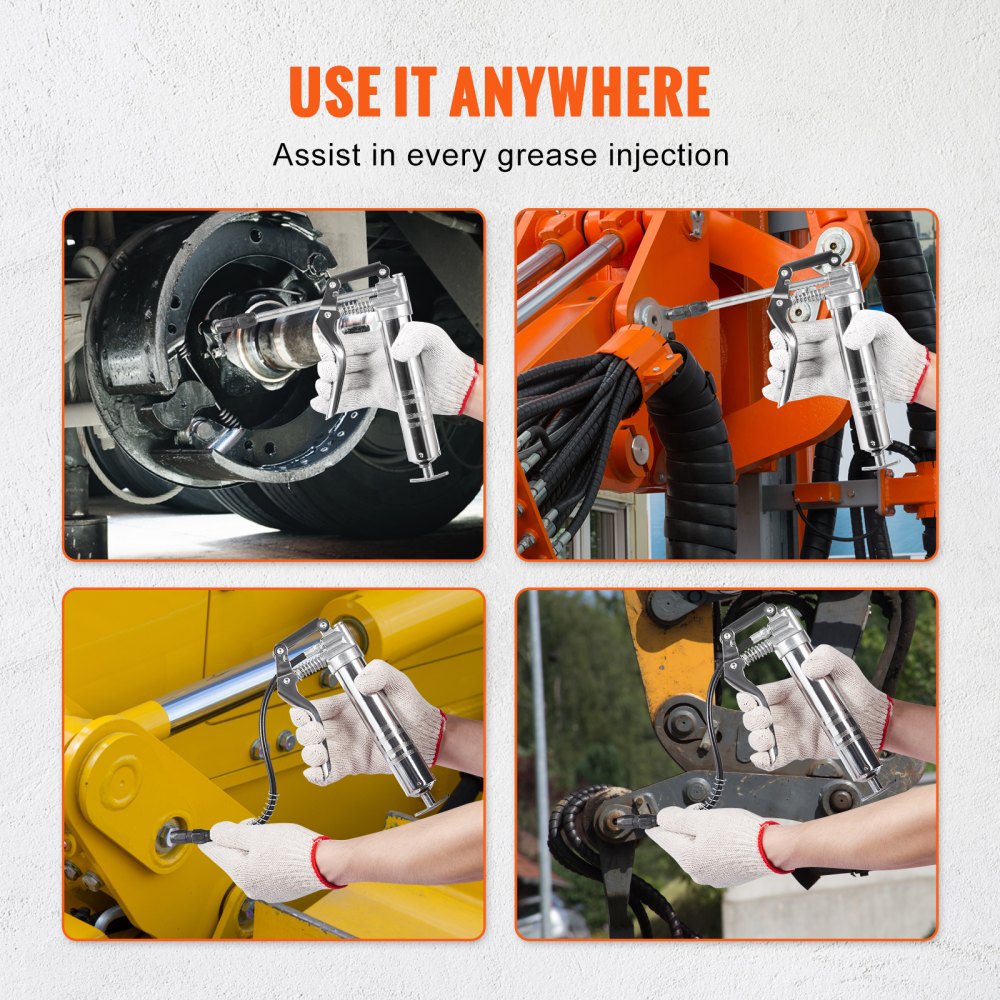 USE IT ANYWHERE

Assist in every grease injection