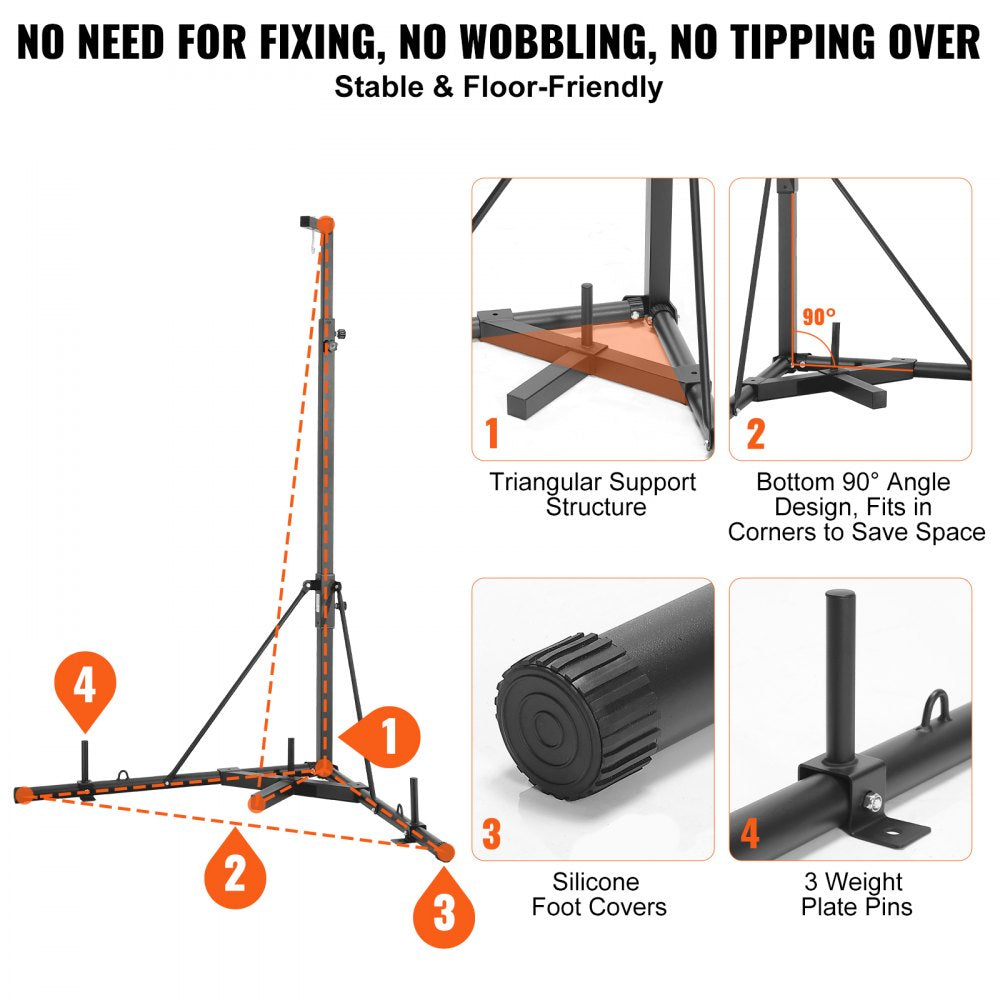 NO NEED FOR FIXING, NO WOBBLING, NO TIPPING OVER
Stable & Floor-Friendly

4

1

2

3

1
Triangular Support Structure

90°
2
Bottom 90° Angle Design, Fits in Corners to Save Space

3
Silicone Foot Covers

4
3 Weight Plate Pins