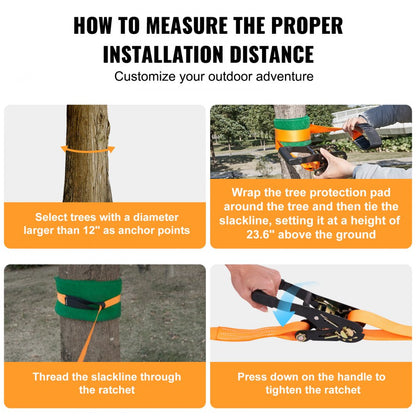 HOW TO MEASURE THE PROPER INSTALLATION DISTANCE

Customize your outdoor adventure

Select trees with a diameter larger than 12" as anchor points

Wrap the tree protection pad around the tree and then tie the slackline, setting it at a height of 23.6" above the ground

Thread the slackline through the ratchet

Press down on the handle to tighten the ratchet