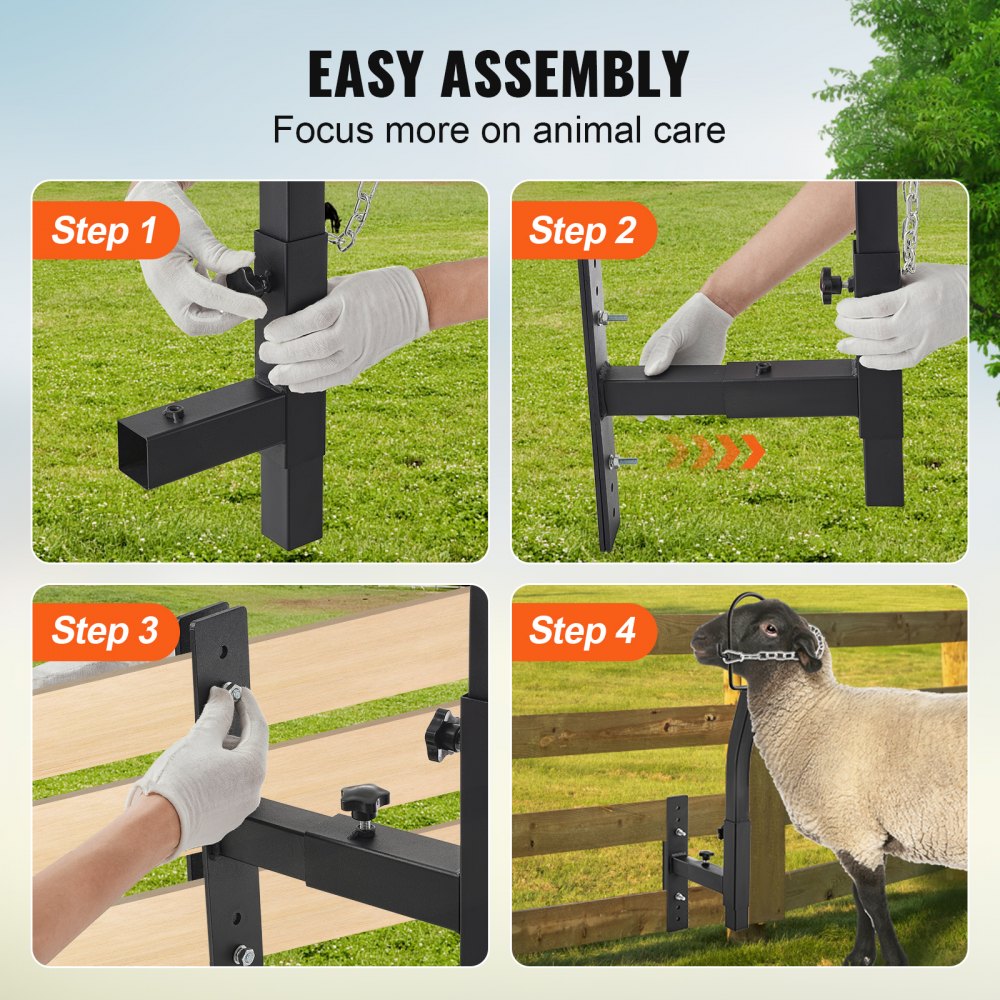 EASY ASSEMBLY
Focus more on animal care

Step 1

Step 2

Step 3

Step 4