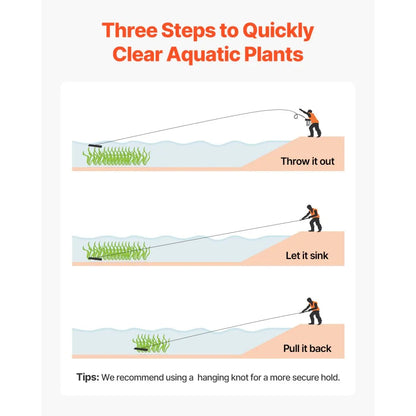 Three Steps to Quickly Clear Aquatic Plants

Throw it out

Let it sink

Pull it back

Tips: We recommend using a hanging knot for a more secure hold.