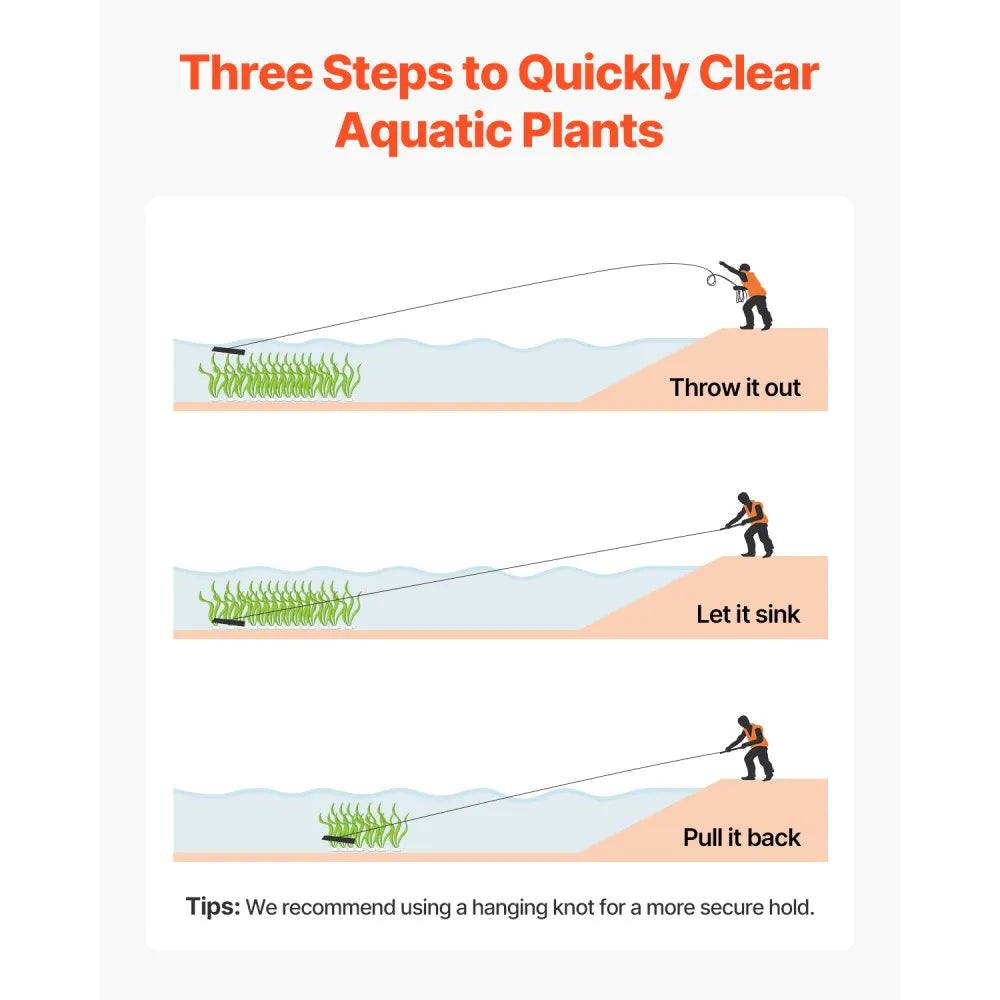 Three Steps to Quickly Clear Aquatic Plants

Throw it out

Let it sink

Pull it back

Tips: We recommend using a hanging knot for a more secure hold.