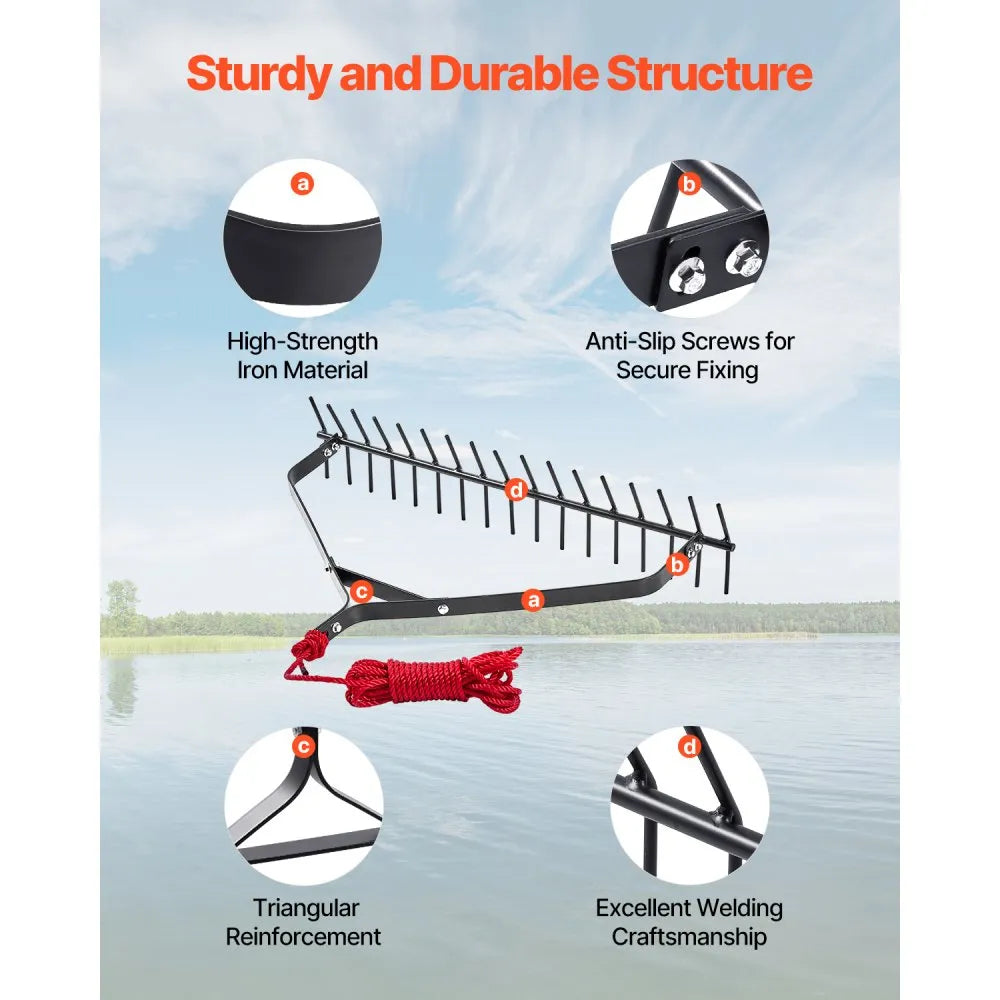 Sturdy and Durable Structure

a

High-Strength Iron Material

b

Anti-Slip Screws for Secure Fixing

d

b

c

a

c

Triangular Reinforcement

d

Excellent Welding Craftsmanship