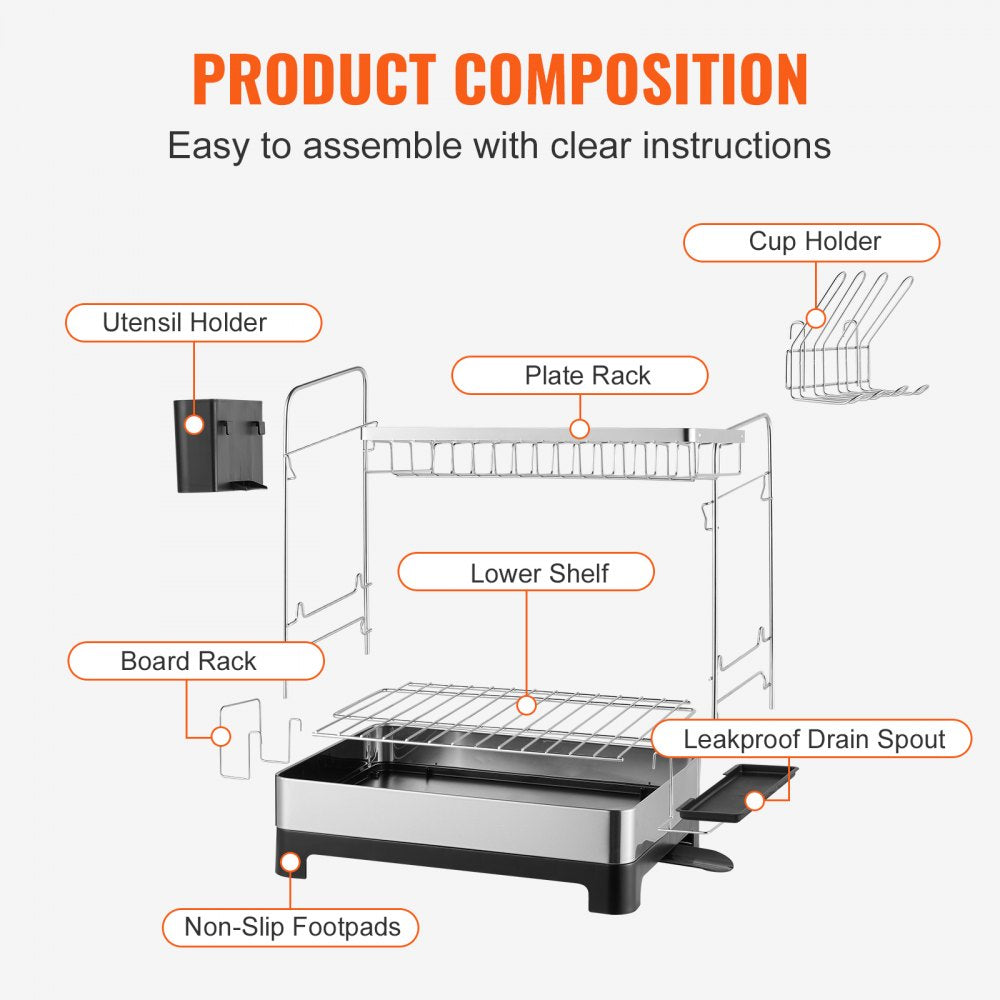 PRODUCT COMPOSITION

Easy to assemble with clear instructions

Cup Holder

Utensil Holder

Plate Rack

Lower Shelf

Board Rack

Leakproof Drain Spout

Non-Slip Footpads