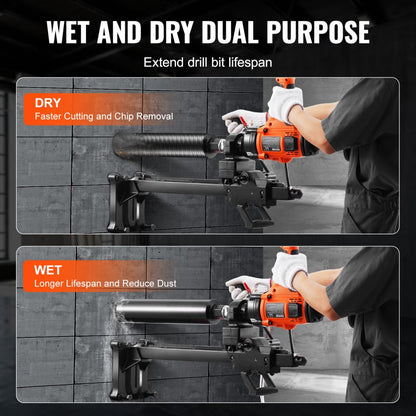 WET AND DRY DUAL PURPOSE

Extend drill bit lifespan

DRY
Faster Cutting and Chip Removal

WET
Longer Lifespan and Reduce Dust