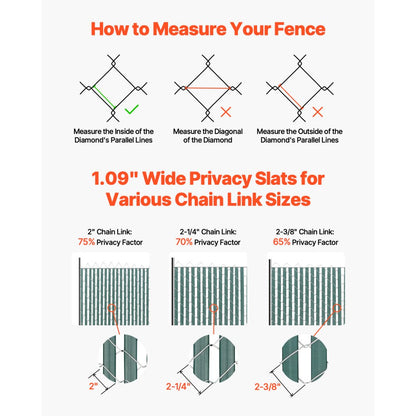 How to Measure Your Fence

Measure the Inside of the Diamond's Parallel Lines

Measure the Diagonal of the Diamond

Measure the Outside of the Diamond's Parallel Lines

1.09" Wide Privacy Slats for Various Chain Link Sizes

2" Chain Link:
75% Privacy Factor

2-1/4" Chain Link:
70% Privacy Factor

2-3/8" Chain Link:
65% Privacy Factor

2"

2-1/4"

2-3/8"